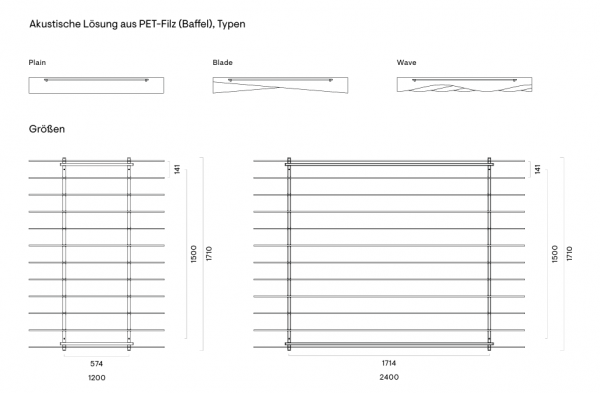 Akustische Lösung aus PET-Filz (Baffel), Typen

Plain

Blade

Wave

Größen

141

1500

1710

574

1200

141

1500

1710

1714

2400